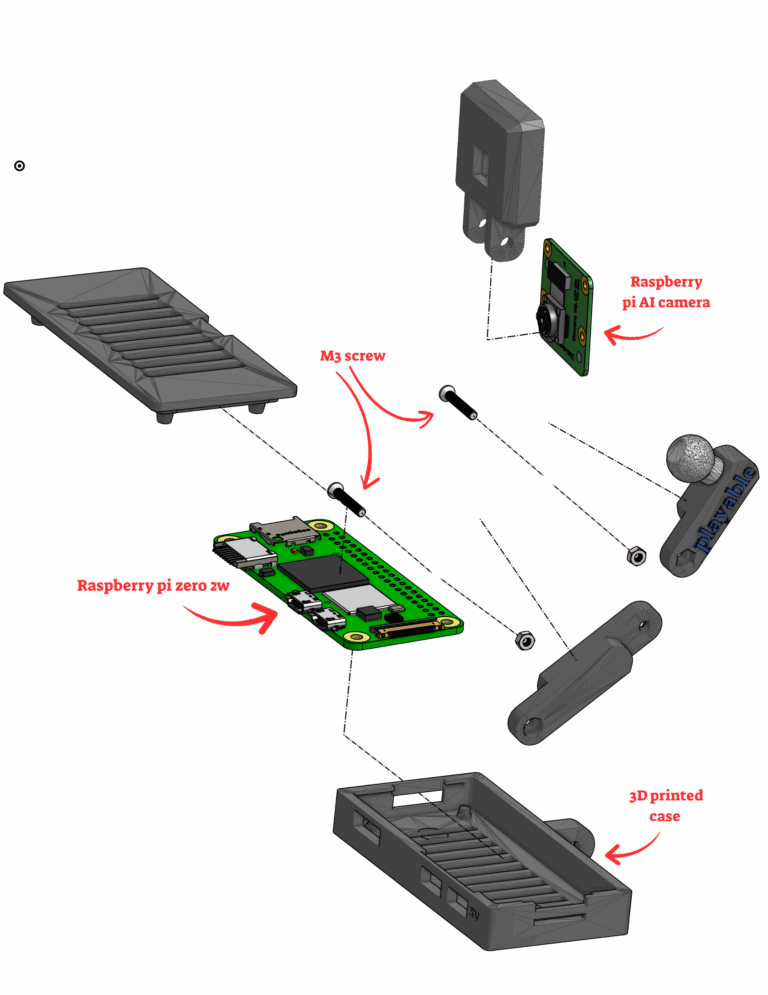 Raspberry pi AI camera

M3 screw

playable

Raspberry pi zero 2w

3D printed case

5V